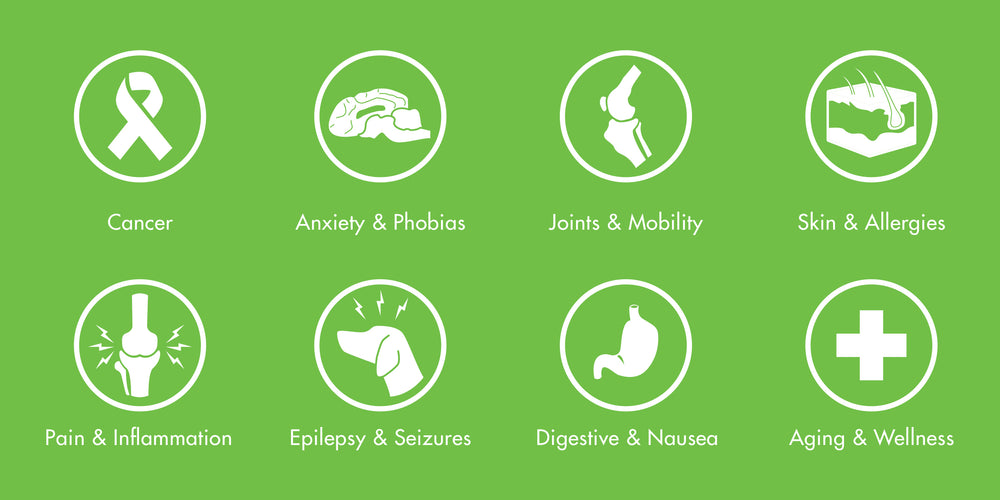 Cancer

Anxiety & Phobias

Joints & Mobility

Skin & Allergies

Pain & Inflammation

Epilepsy & Seizures

Digestive & Nausea

Aging & Wellness